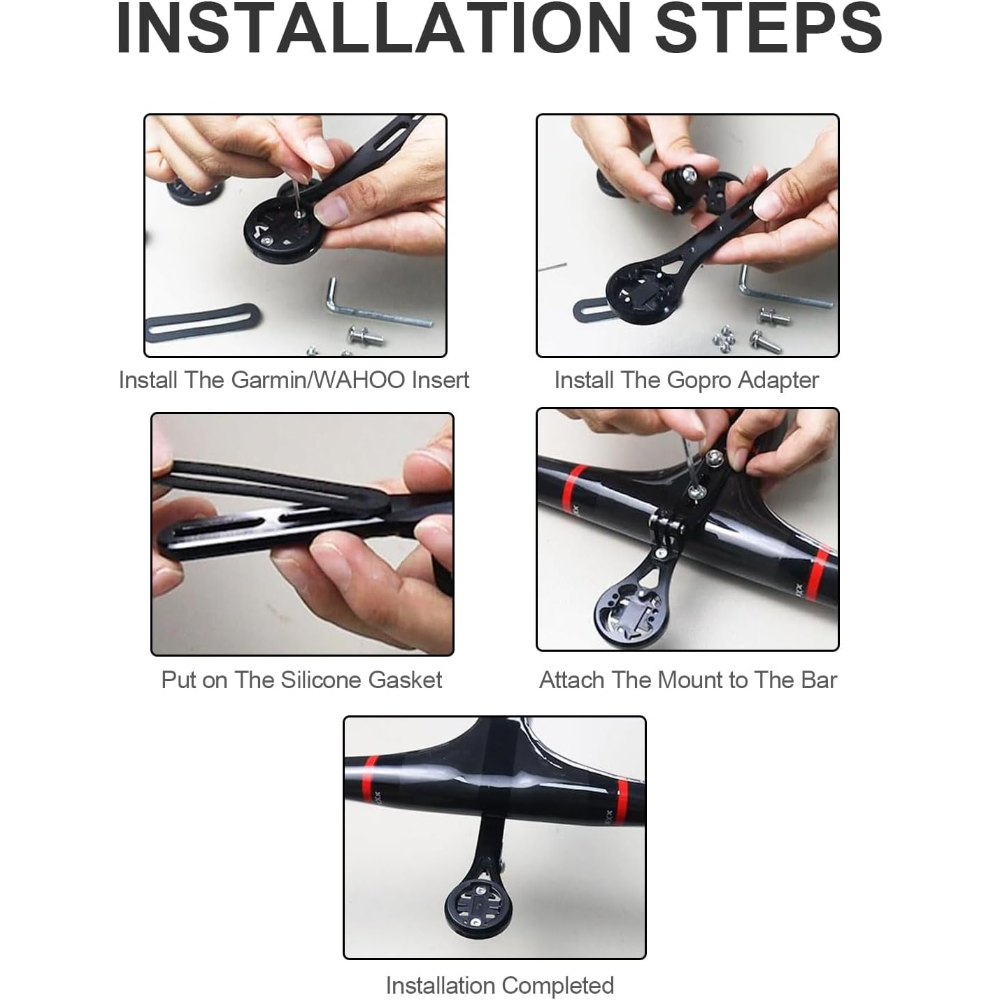 INSTALLATION STEPS

Install The Garmin/WAHOO Insert

Install The Gopro Adapter

Put on The Silicone Gasket

Attach The Mount to The Bar

Installation Completed